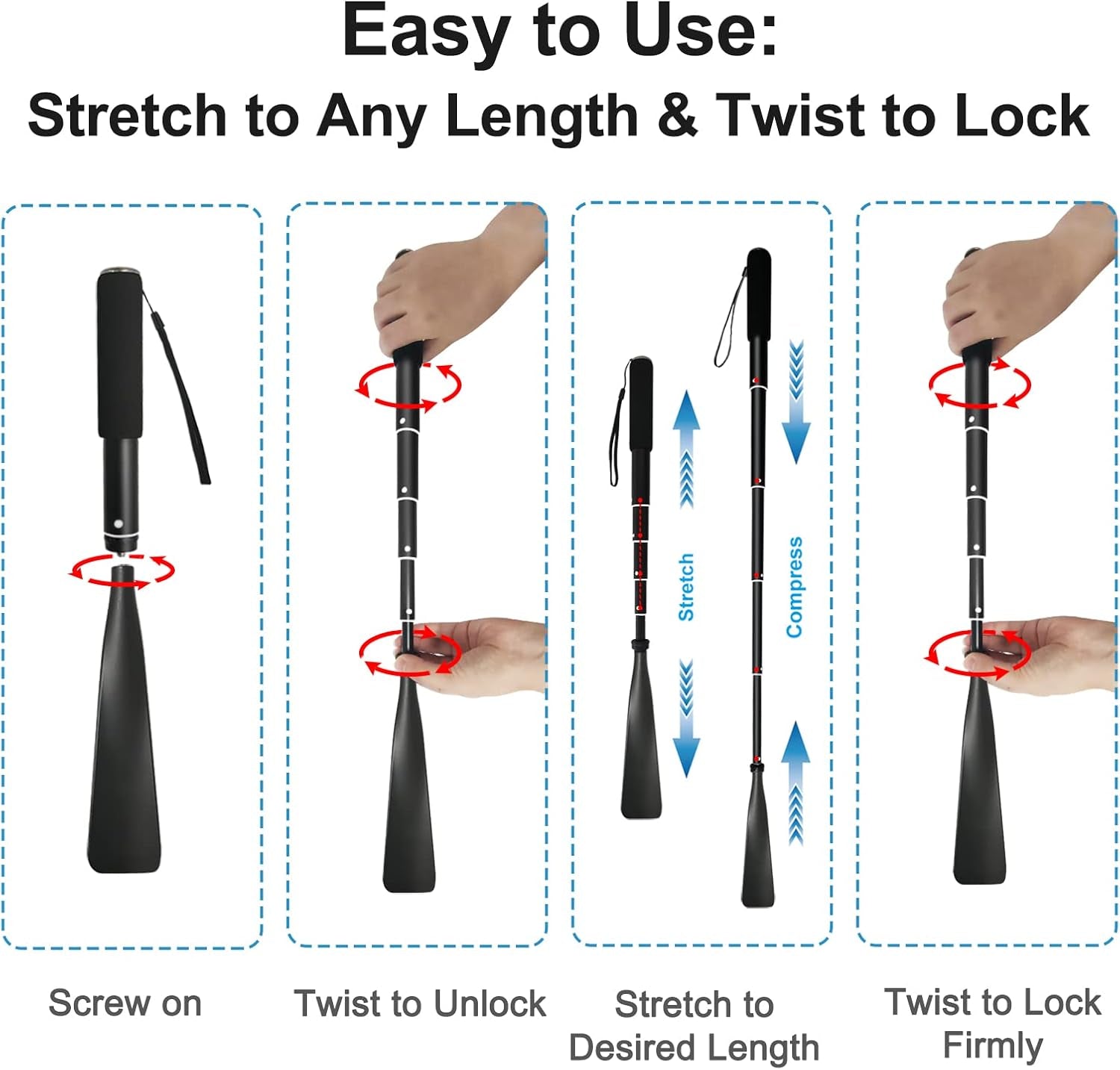 Easy to Use:
Stretch to Any Length & Twist to Lock

Stretch

Compress

Screw on

Twist to Unlock

Stretch to Desired Length

Twist to Lock Firmly